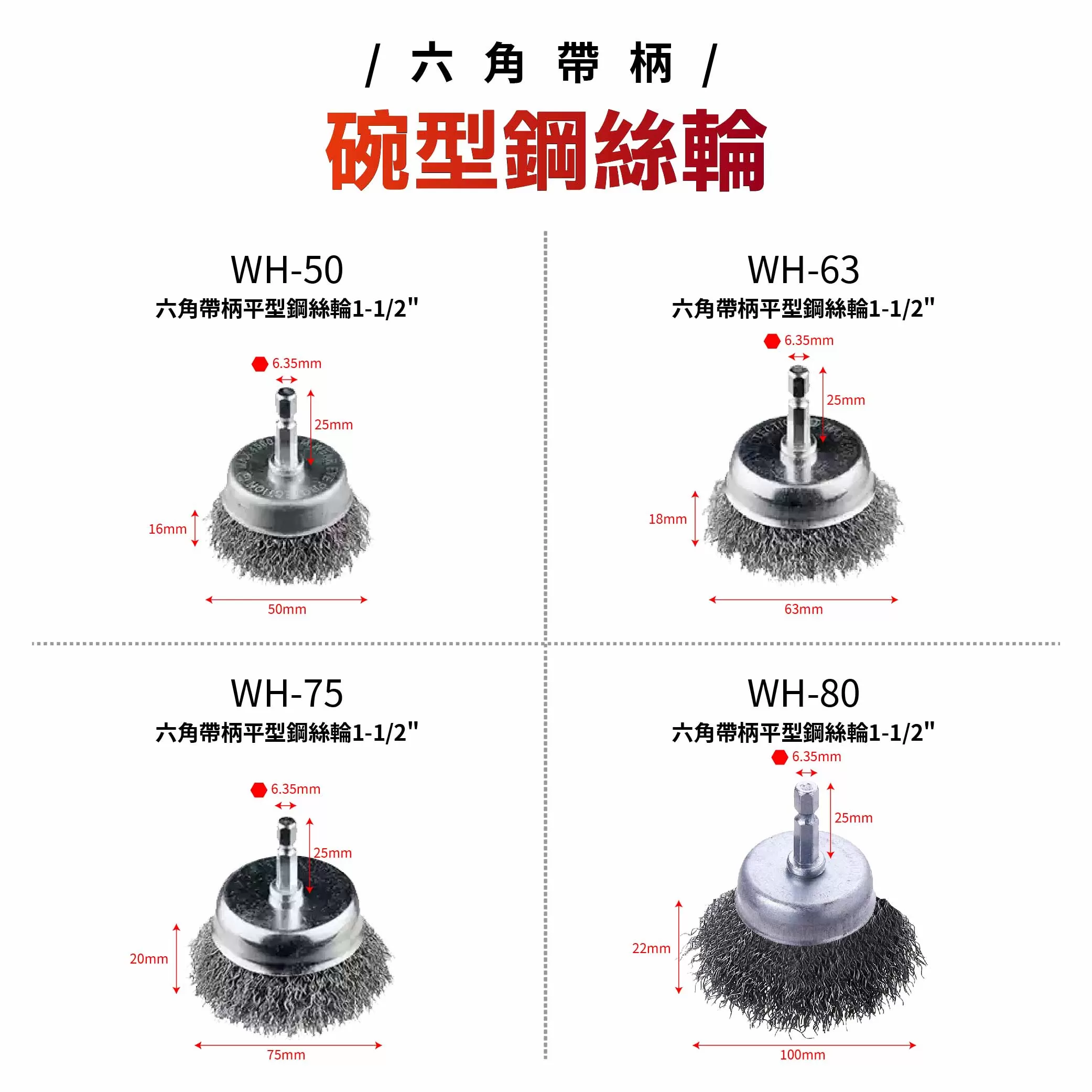 / 六 角 帶 柄 /

碗型鋼絲輪

WH-50

六角帶柄平型鋼絲輪1-1/2"

6.35mm

25mm

16mm

50mm

WH-63

六角帶柄平型鋼絲輪1-1/2"

6.35mm

25mm

18mm

63mm

WH-75

六角帶柄平型鋼絲輪1-1/2"

6.35mm

25mm

20mm

75mm

WH-80

六角帶柄平型鋼絲輪1-1/2"

6.35mm

25mm

22mm

100mm