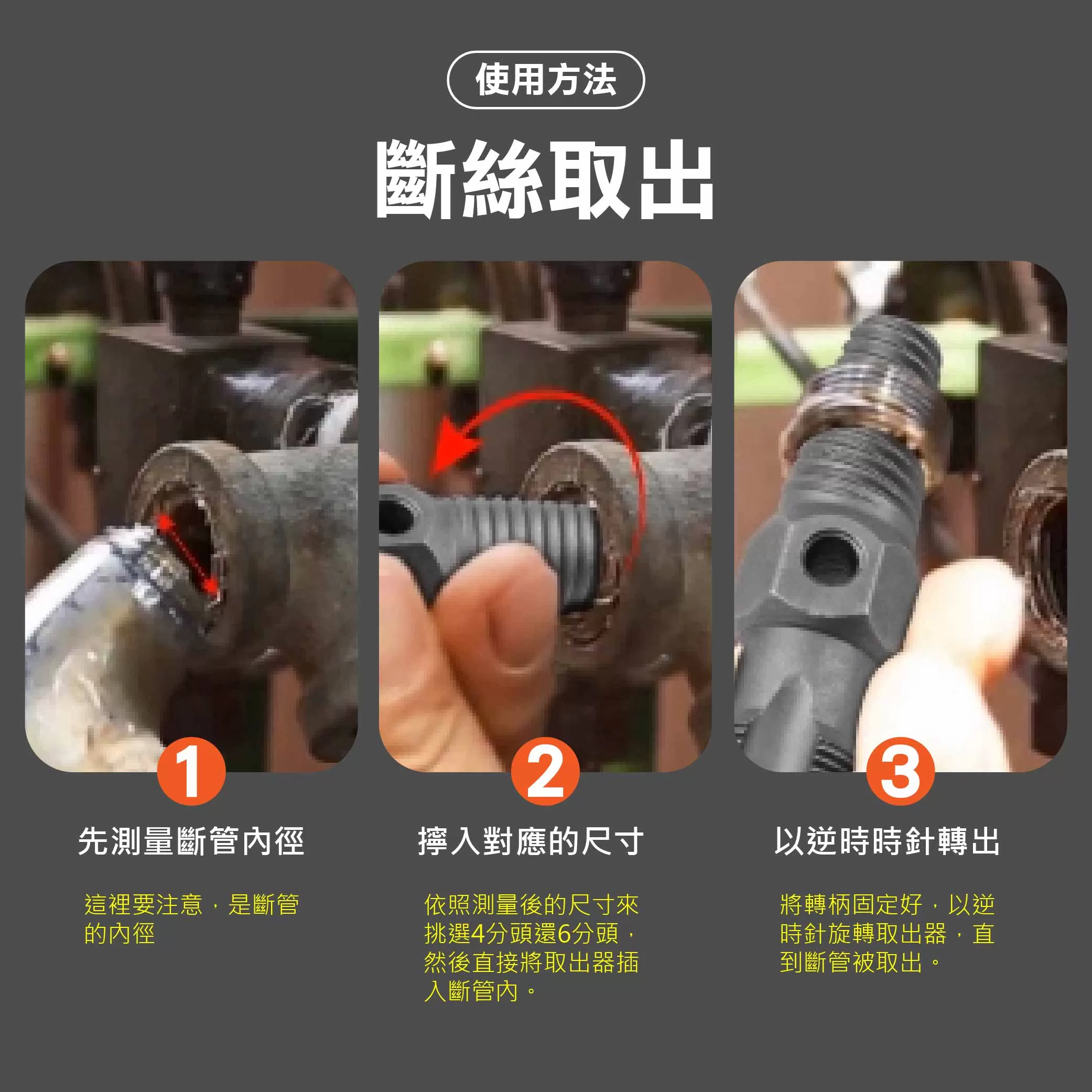 使用方法

斷絲取出

1

先測量斷管內徑

這裡要注意，是斷管的內徑

2

擰入對應的尺寸

依照測量後的尺寸來挑選4分頭還6分頭，然後直接將取出器插入斷管內。

3

以逆時時針轉出

將轉柄固定好，以逆時針旋轉取出器，直到斷管被取出。