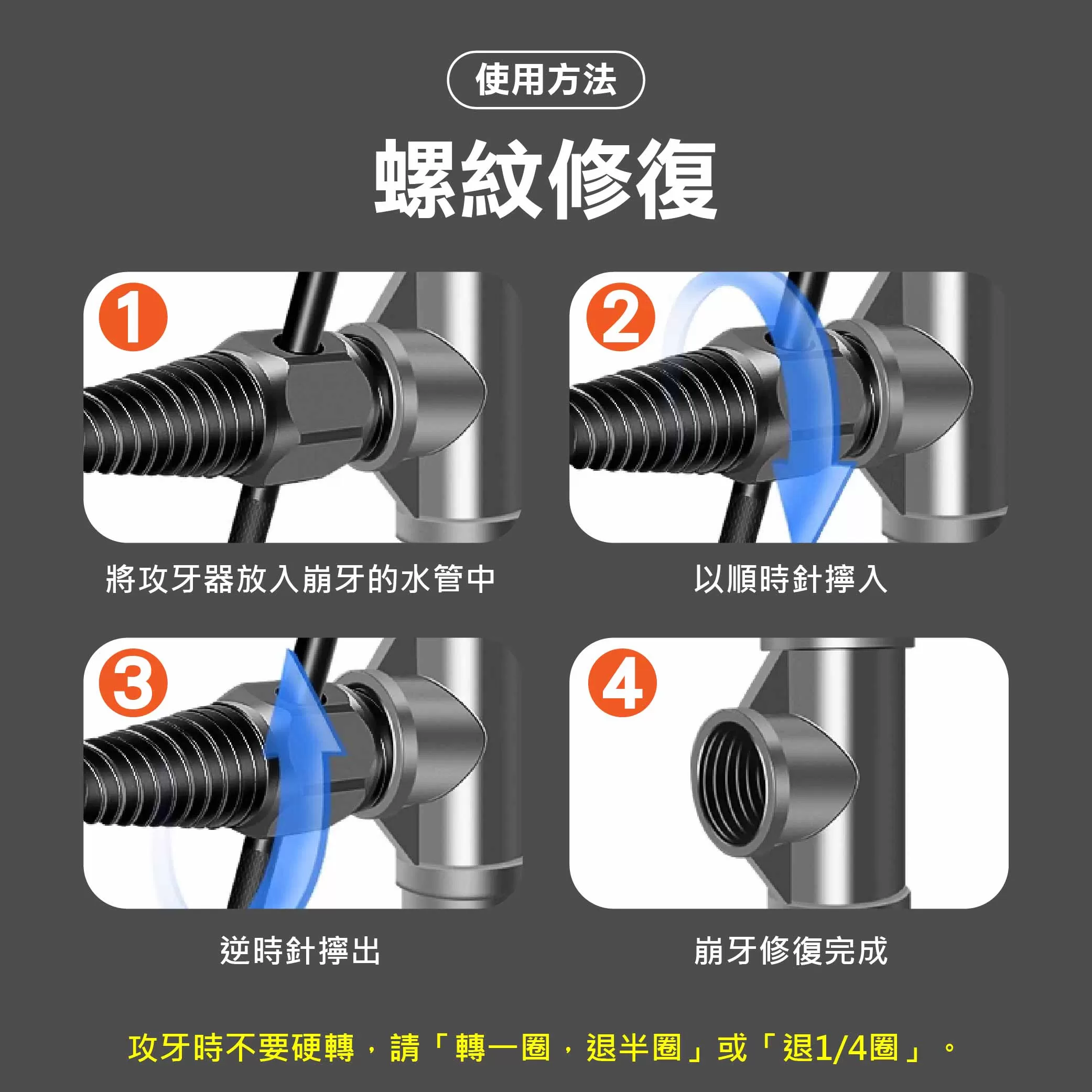 使用方法

螺紋修復

1

將攻牙器放入崩牙的水管中

2

以順時針擰入

3

逆時針擰出

4

崩牙修復完成

攻牙時不要硬轉，請「轉一圈，退半圈」或「退1/4圈」。