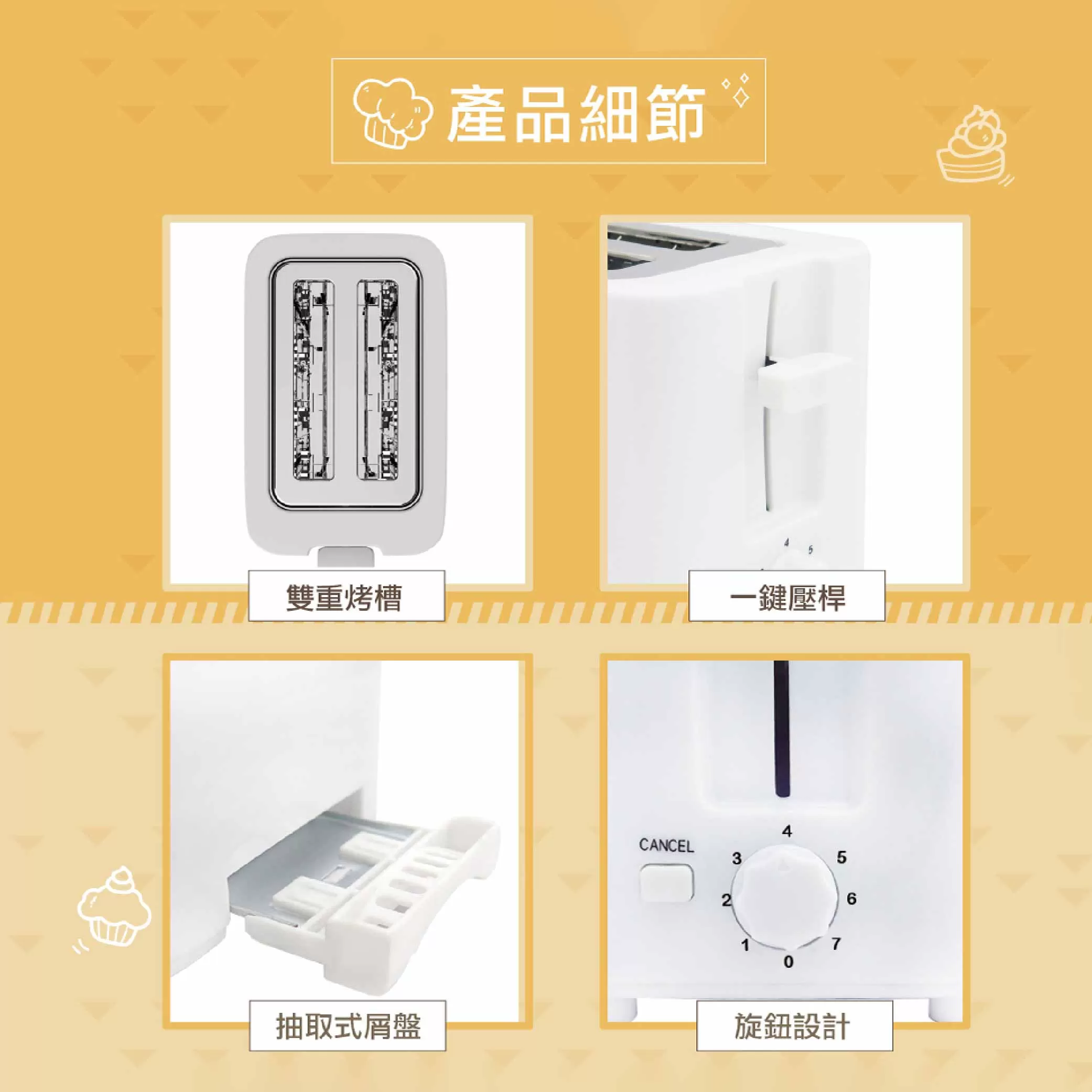 產品細節

4 5

雙重烤槽

一鍵壓桿

CANCEL

4
3 5
2 6
1 7
0

抽取式屑盤

旋鈕設計