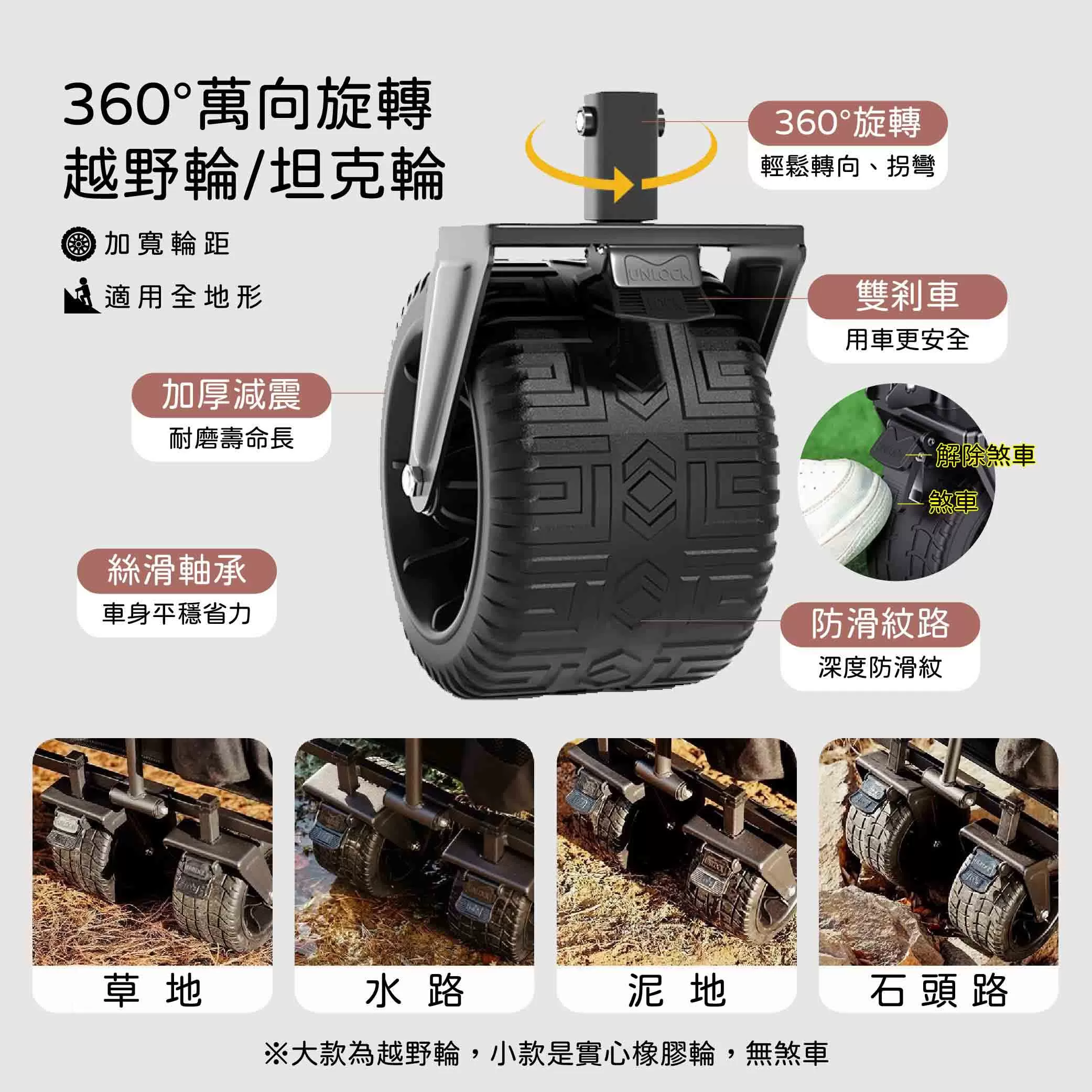 360°萬向旋轉
越野輪/坦克輪

加寬輪距

適用全地形

360°旋轉
輕鬆轉向、拐彎

UNLOCK

雙剎車
用車更安全

加厚減震
耐磨壽命長

解除煞車

煞車

絲滑軸承
車身平穩省力

防滑紋路
深度防滑紋

草 地

水 路

泥 地

石 頭 路

※大款為越野輪，小款是實心橡膠輪，無煞車